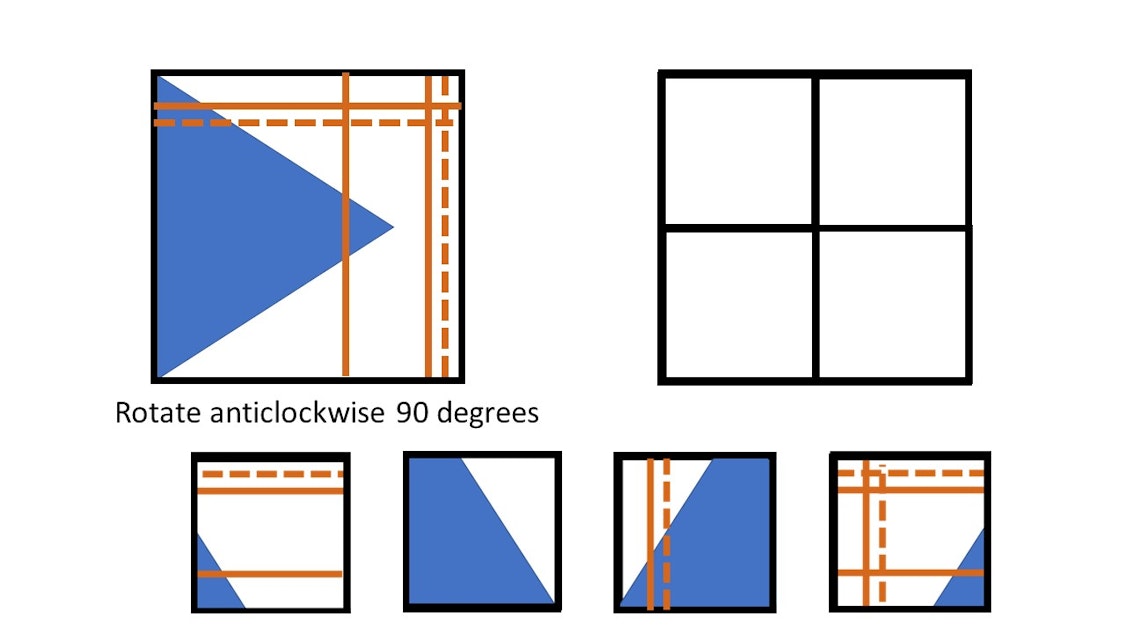 Rotate anticlockwise 90 degrees