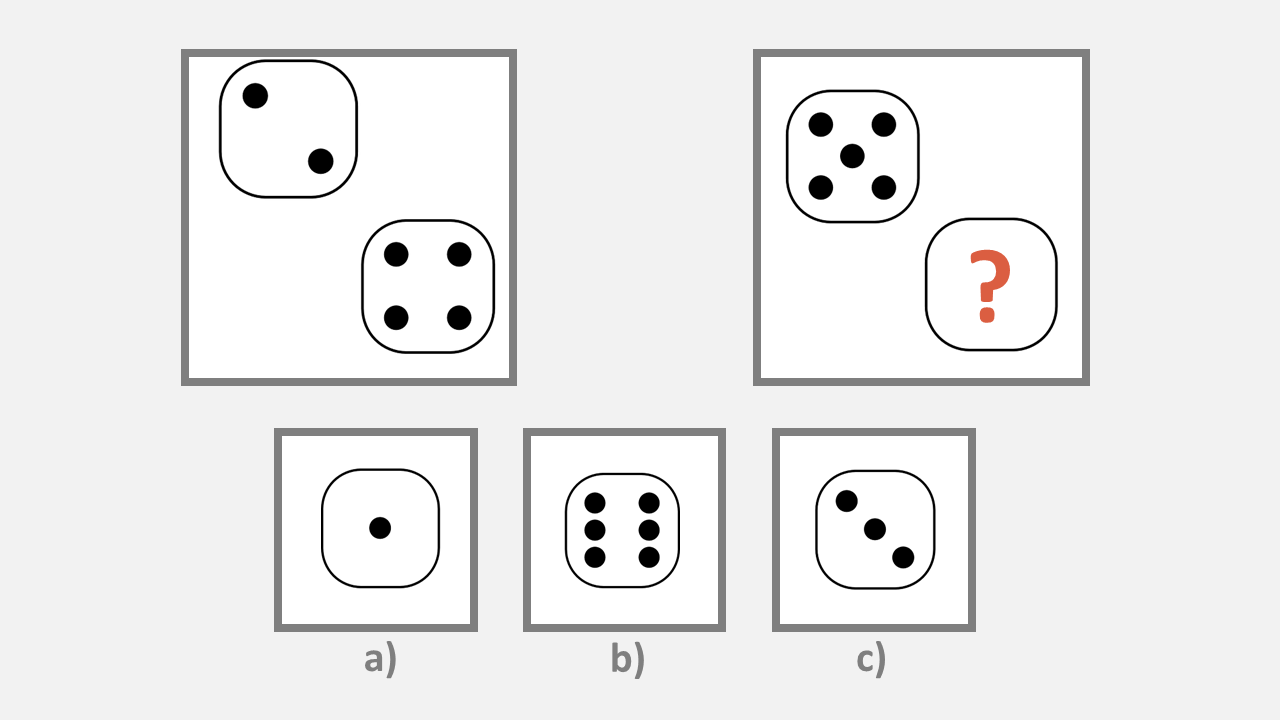 ?

a)

b)

c)