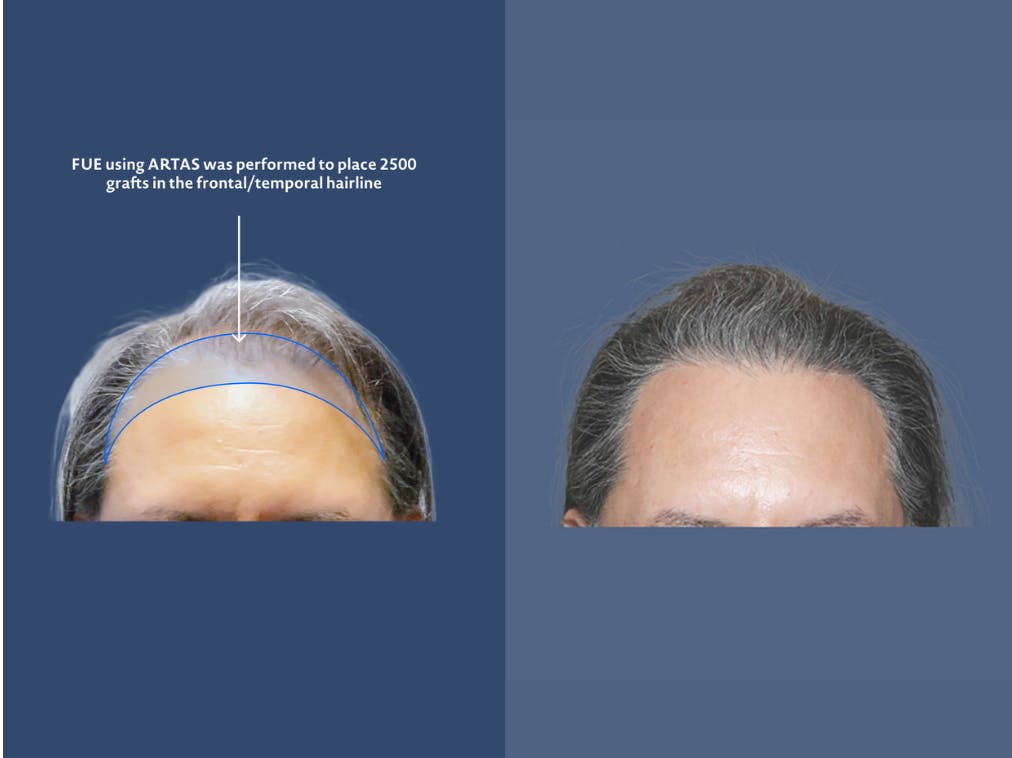 FUE using ARTAS was performed to place 2500 grafts in the frontal/temporal hairline