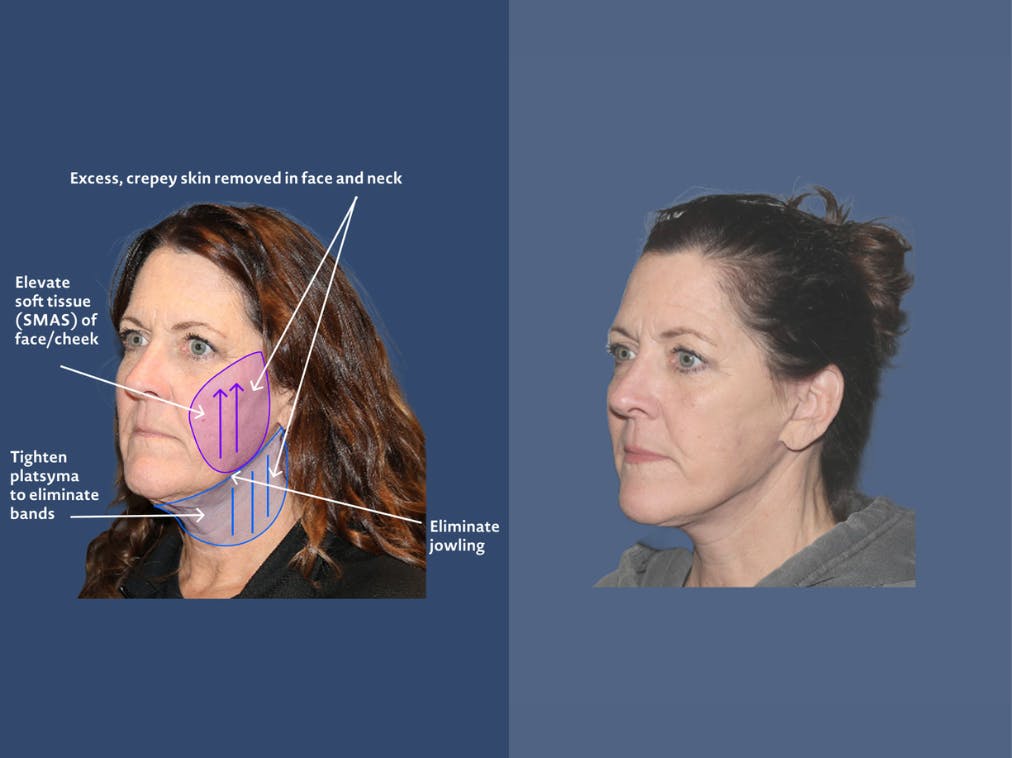 Excess, crepey skin removed in face and neck

Elevate soft tissue (SMAS) of face/cheek

Tighten platsyma to eliminate bands

Eliminate jowling