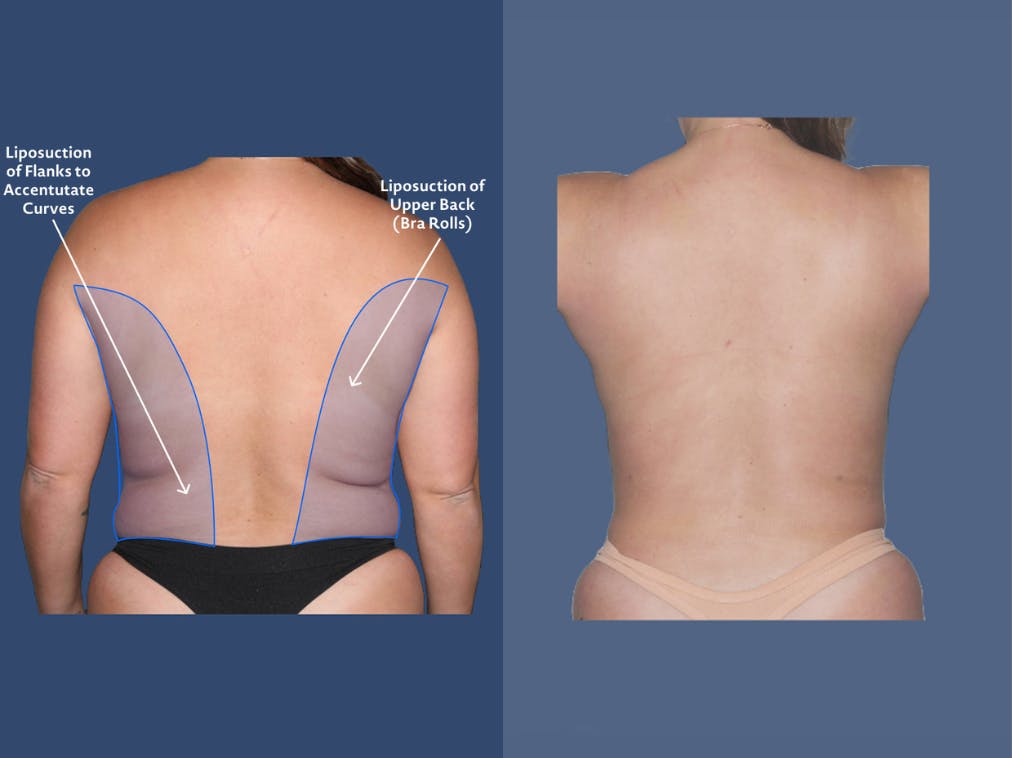 Liposuction of Flanks to Accentutate Curves

Liposuction of Upper Back (Bra Rolls)