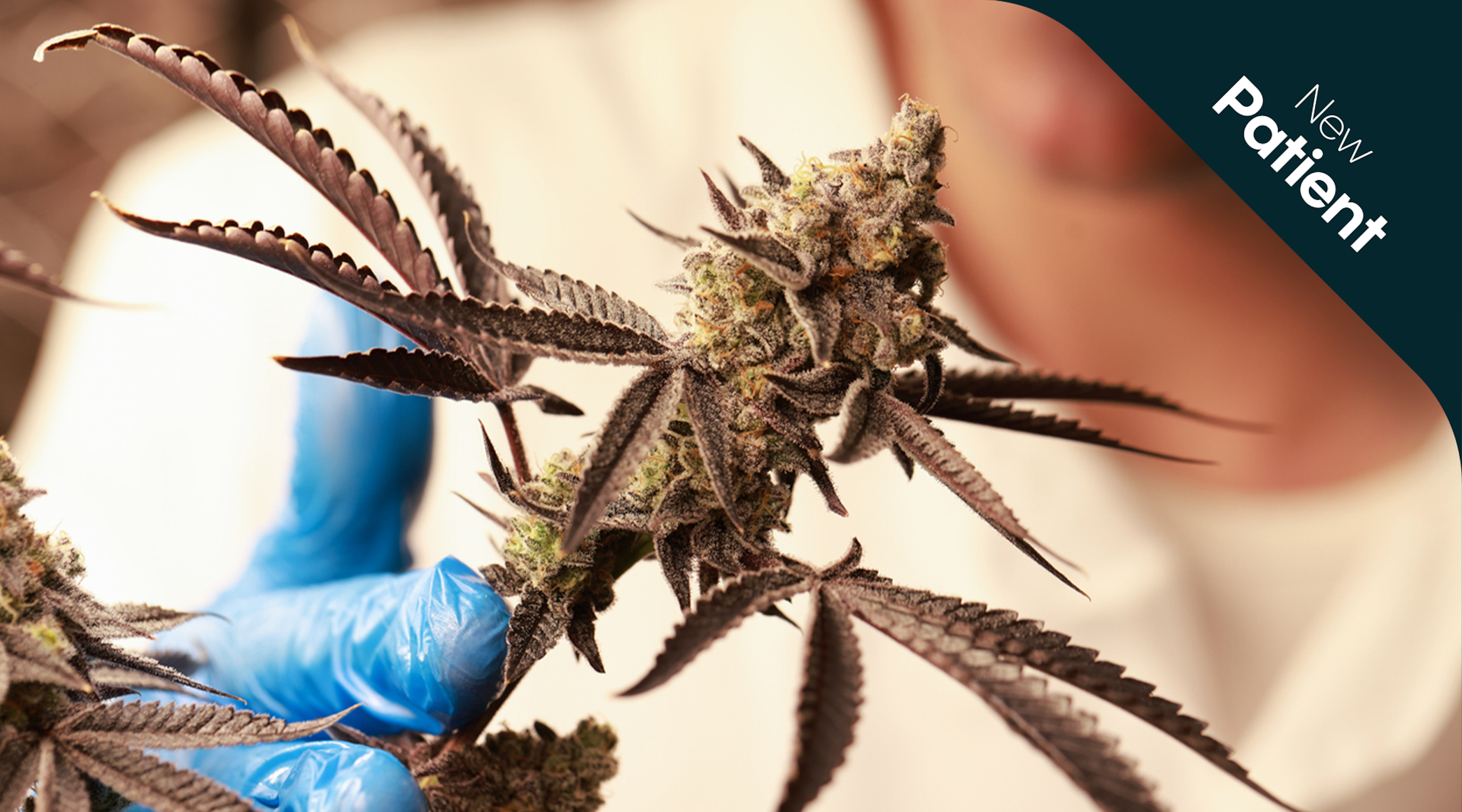 New
Patient