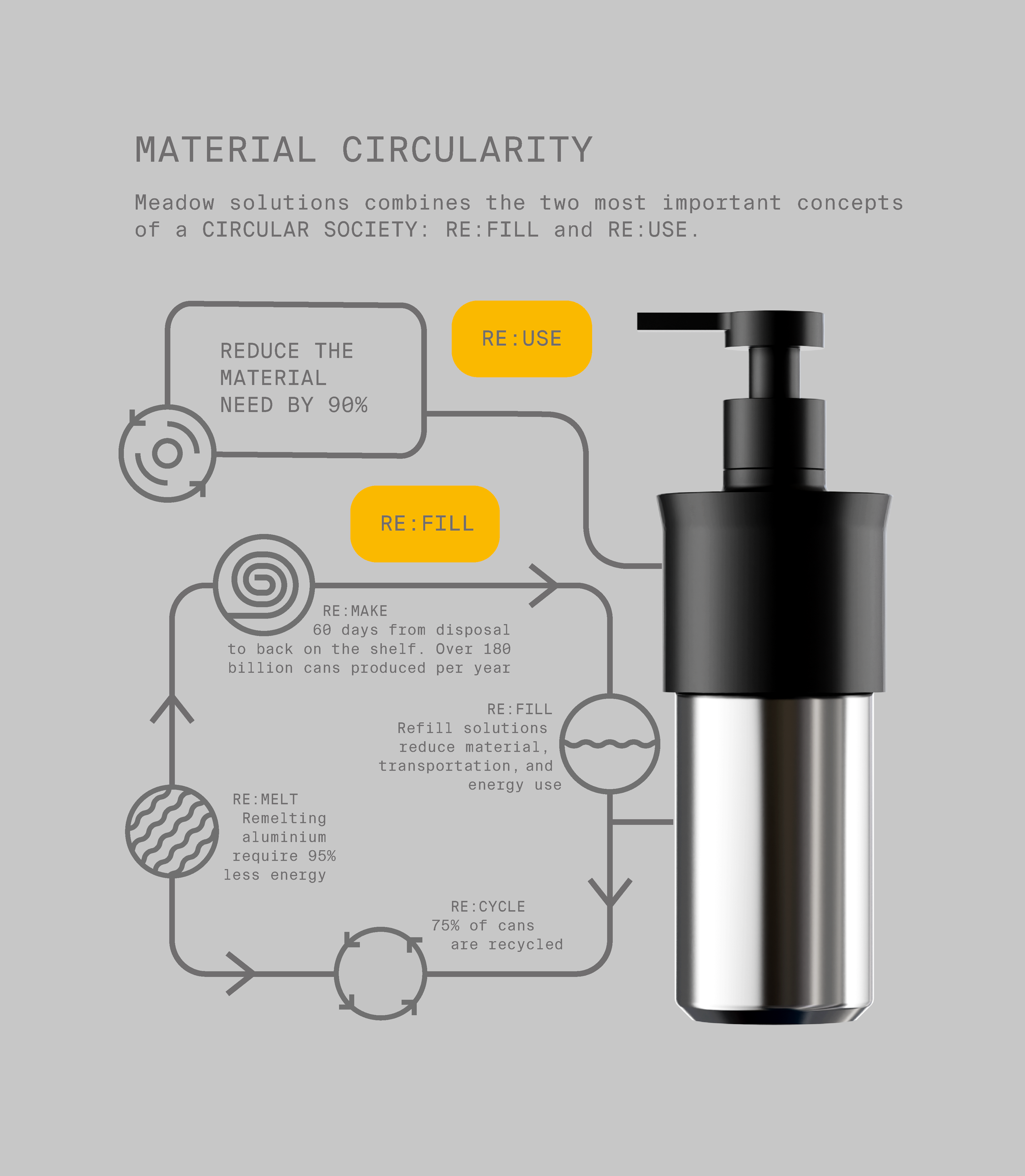 MATERIAL CIRCULARITY

Meadow solutions combines the two most important concepts of a CIRCULAR SOCIETY: RE:FILL and RE:USE.

REDUCE THE MATERIAL NEED BY 90%

RE:USE

RE:FILL

RE:MAKE
60 days from disposal to back on the shelf. Over 180 billion cans produced per year

RE:FILL
Refill solutions reduce material, transportation, and energy use

RE:MELT
Remelting aluminium require 95% less energy

RE:CYCLE
75% of cans are recycled