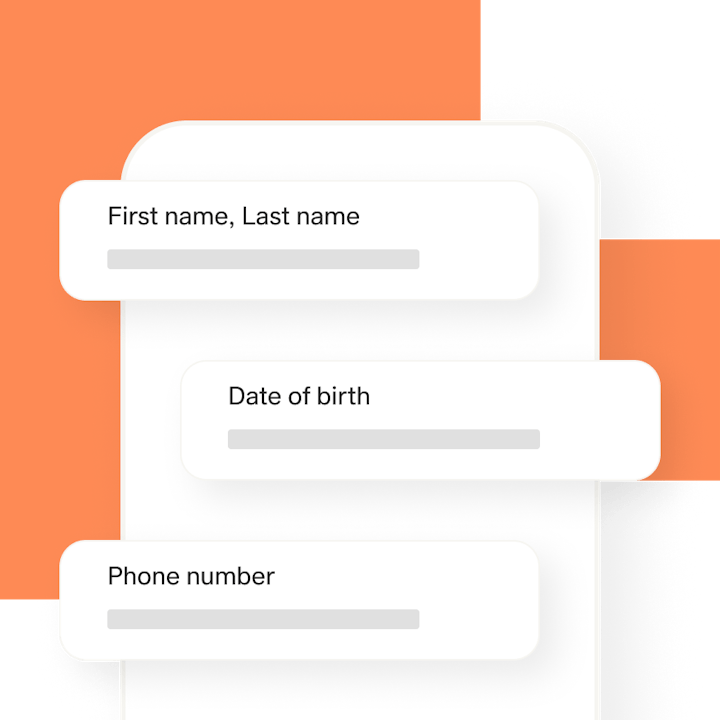 First name, Last name

Date of birth

Phone number