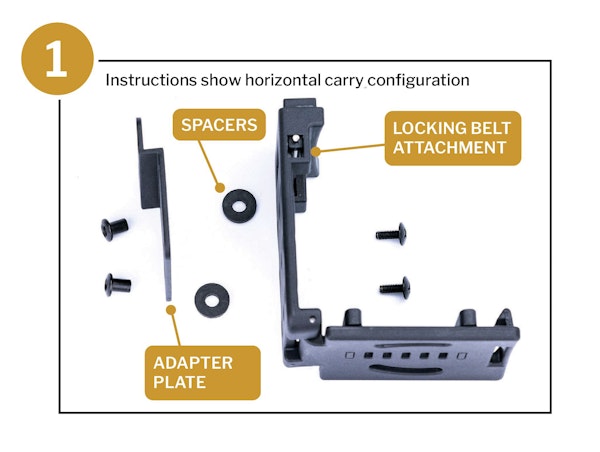 1

Instructions show horizontal carry configuration

SPACERS

LOCKING BELT ATTACHMENT

ADAPTER PLATE