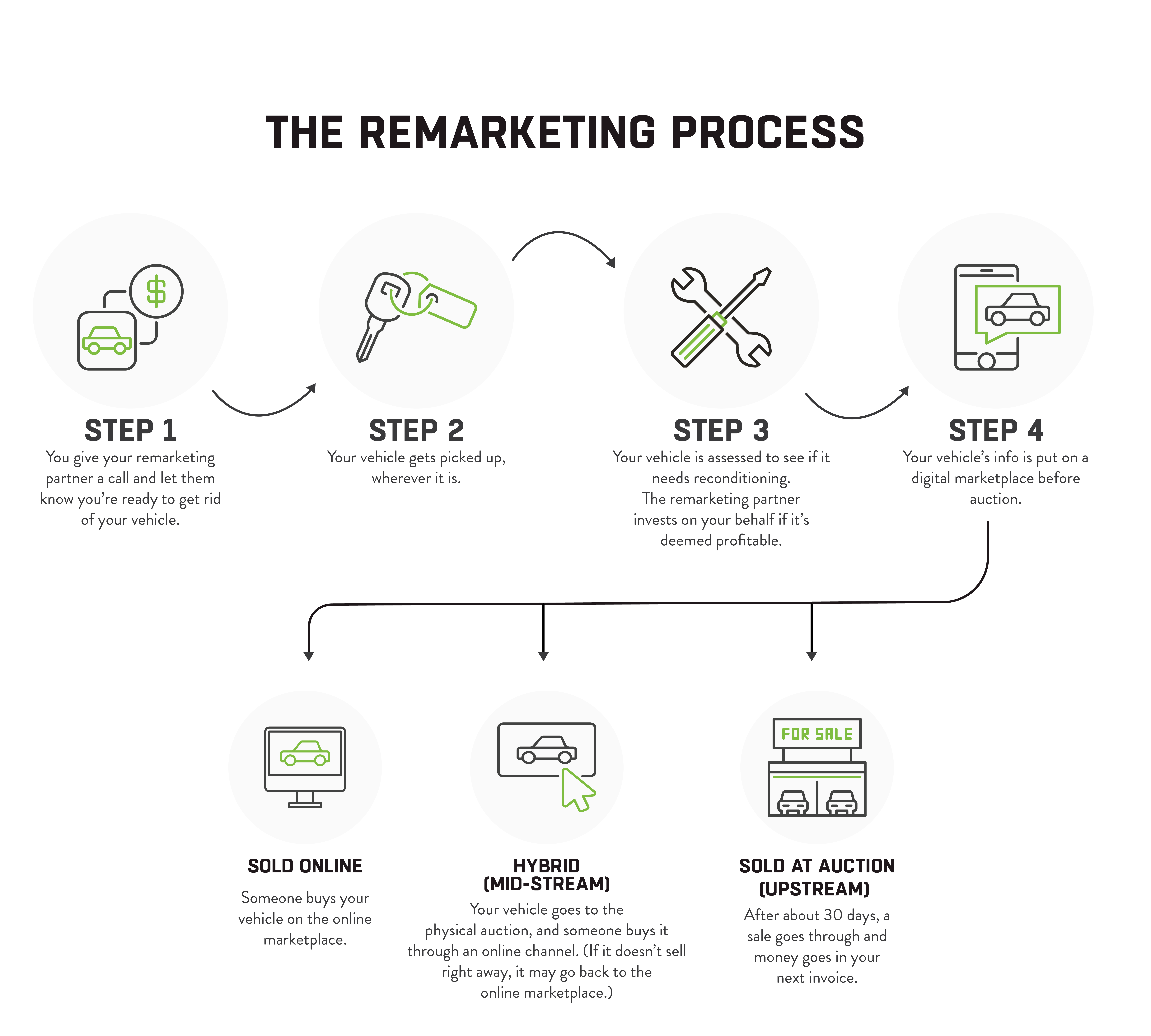 THE REMARKETING PROCESS

$

STEP 1
You give your remarketing partner a call and let them know you're ready to get rid of your vehicle.

STEP 2
Your vehicle gets picked up, wherever it is.

STEP 3
Your vehicle is assessed to see if it needs reconditioning.
The remarketing partner invests on your behalf if it's deemed profitable.

STEP 4
Your vehicle's info is put on a digital marketplace before auction.

SOLD ONLINE
Someone buys your vehicle on the online marketplace.

HYBRID (MID-STREAM)
Your vehicle goes to the physical auction, and someone buys it through an online channel. (If it doesn't sell right away, it may go back to the online marketplace.)

FOR SALE

SOLD AT AUCTION (UPSTREAM)
After about 30 days, a sale goes through and money goes in your next invoice.