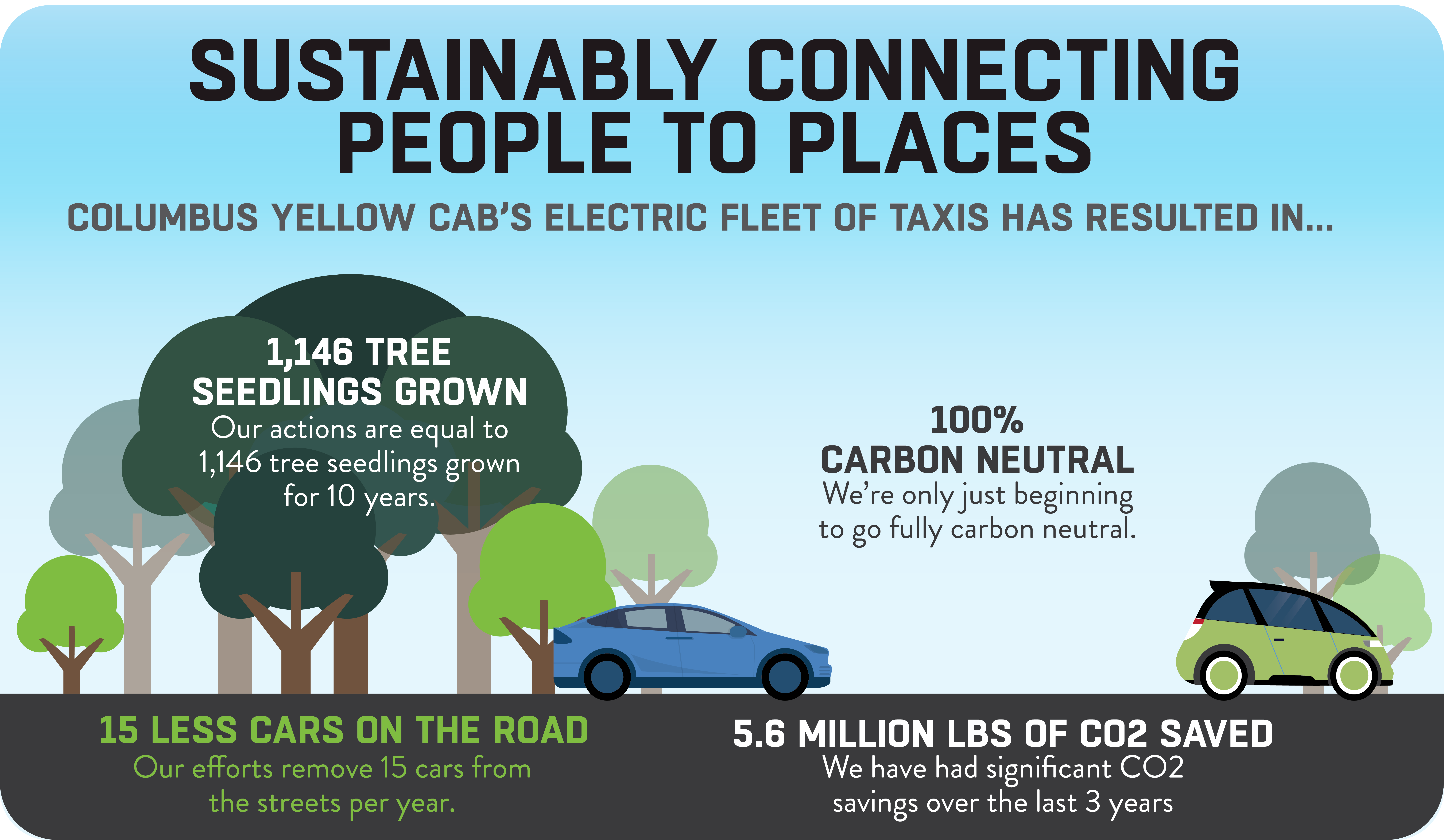 SUSTAINABLY CONNECTING PEOPLE TO PLACES

COLUMBUS YELLOW CAB'S ELECTRIC FLEET OF TAXIS HAS RESULTED IN...

1,146 TREE SEEDLINGS GROWN
Our actions are equal to 1,146 tree seedlings grown for 10 years.

100% CARBON NEUTRAL
We're only just beginning to go fully carbon neutral.

15 LESS CARS ON THE ROAD
Our efforts remove 15 cars from the streets per year.

5.6 MILLION LBS OF CO2 SAVED
We have had significant CO2 savings over the last 3 years