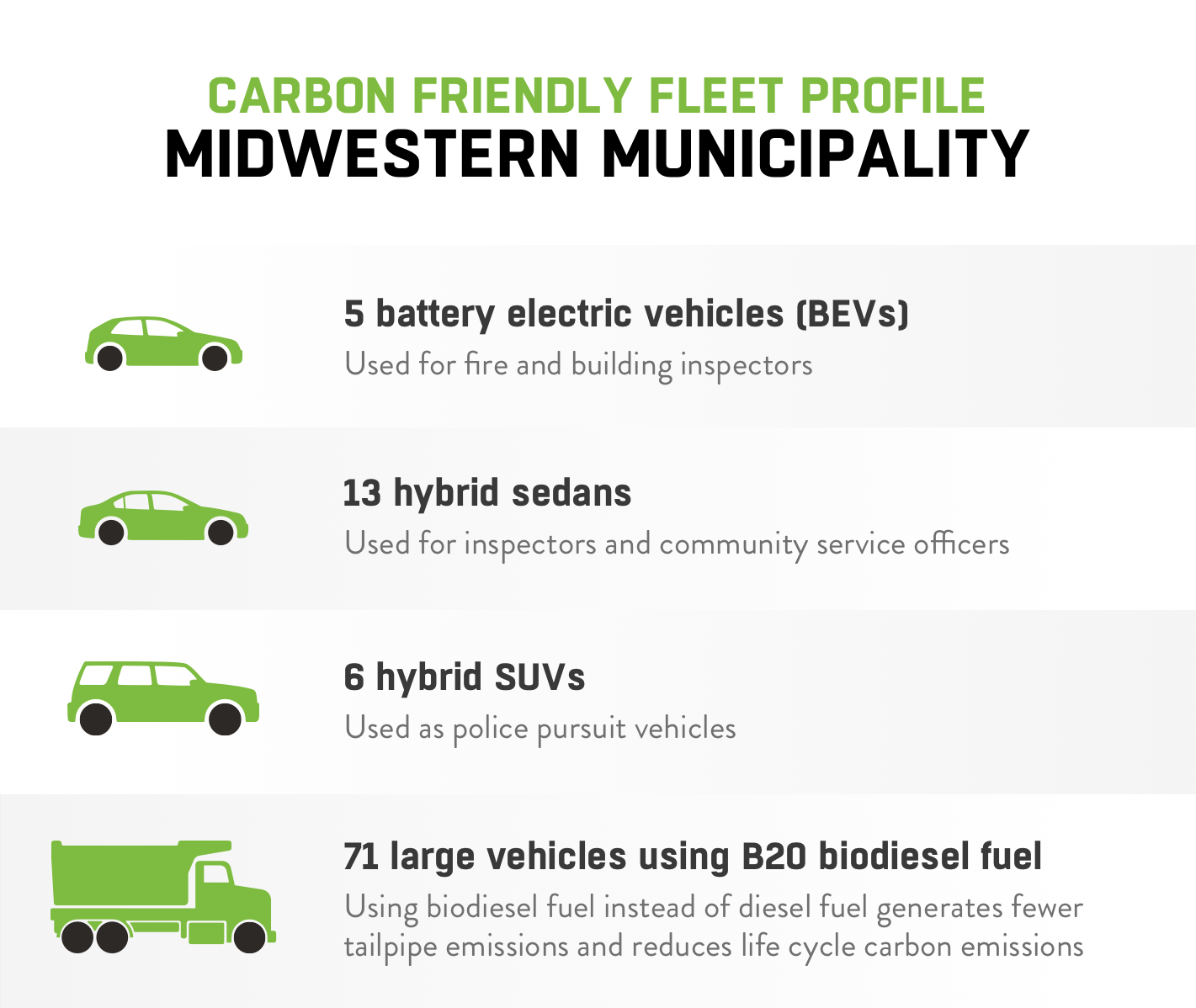 CARBON FRIENDLY FLEET PROFILE
MIDWESTERN MUNICIPALITY

5 battery electric vehicles (BEVs)
Used for fire and building inspectors

13 hybrid sedans
Used for inspectors and community service officers

6 hybrid SUVs
Used as police pursuit vehicles

71 large vehicles using B20 biodiesel fuel
Using biodiesel fuel instead of diesel fuel generates fewer tailpipe emissions and reduces life cycle carbon emissions