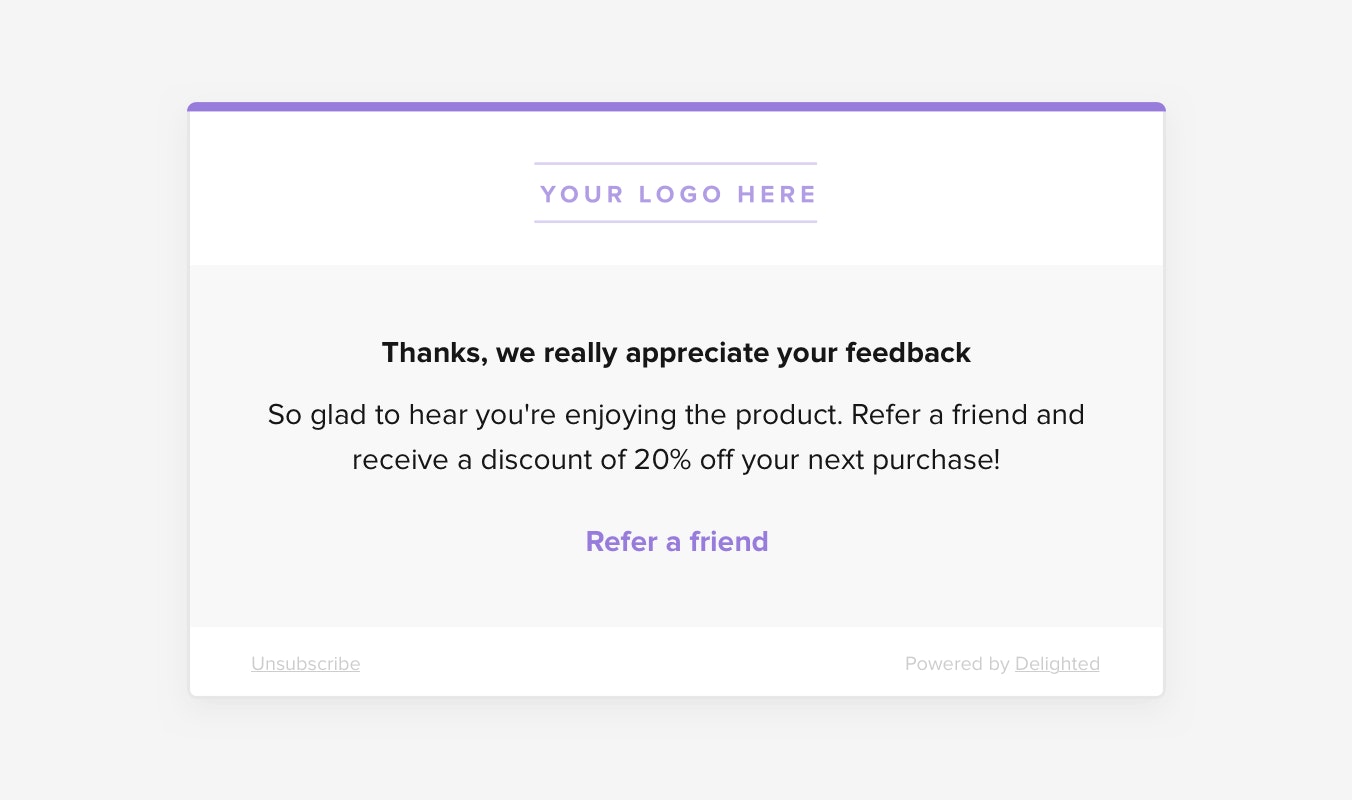 YOUR LOGO HERE

Thanks, we really appreciate your feedback

So glad to hear you're enjoying the product. Refer a friend and receive a discount of 20% off your next purchase!

Refer a friend

Unsubscribe

Powered by Delighted