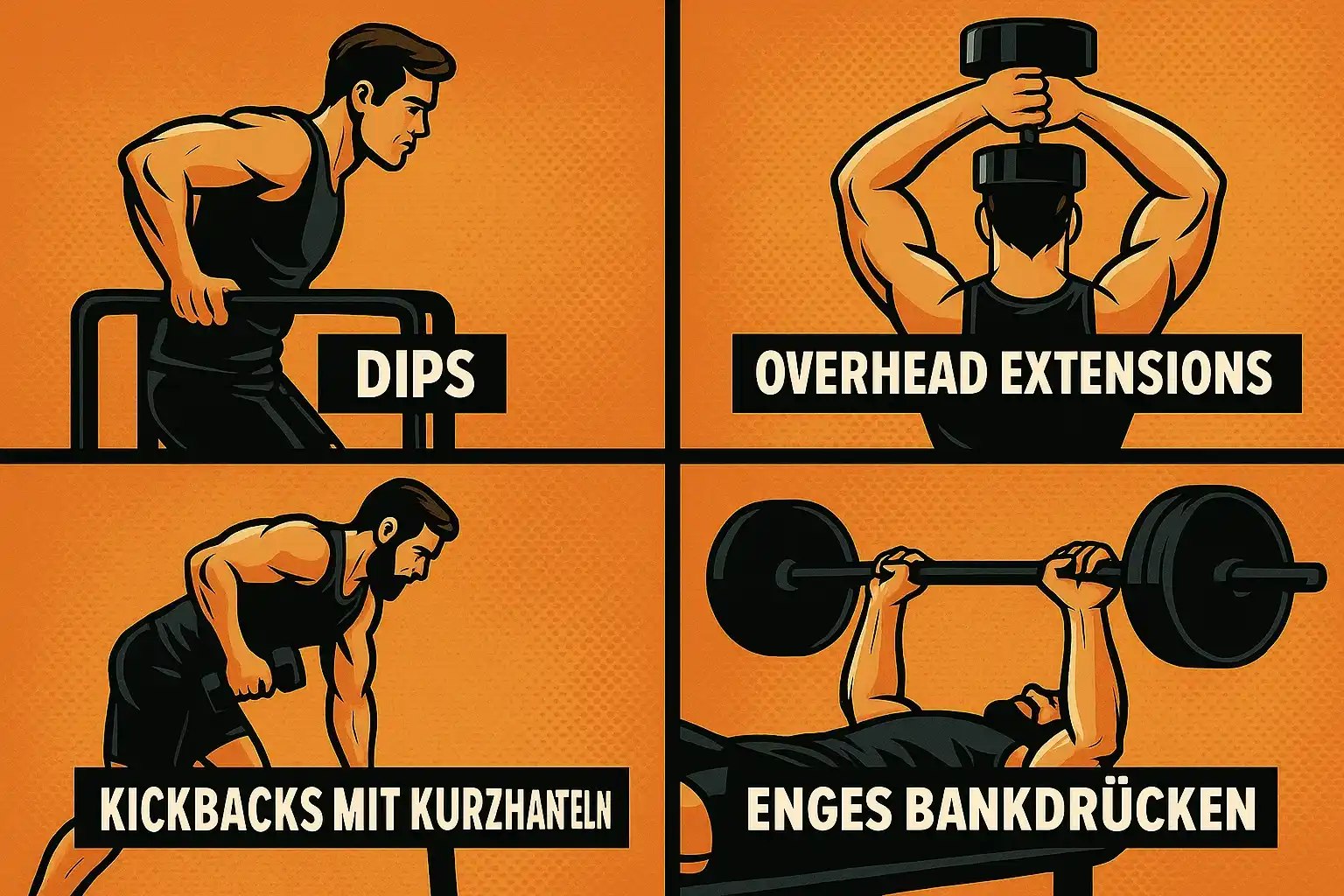 DIPS

OVERHEAD EXTENSIONS

KICKBACKS MIT KURZHANTELN

ENGES BANKDRÜCKEN