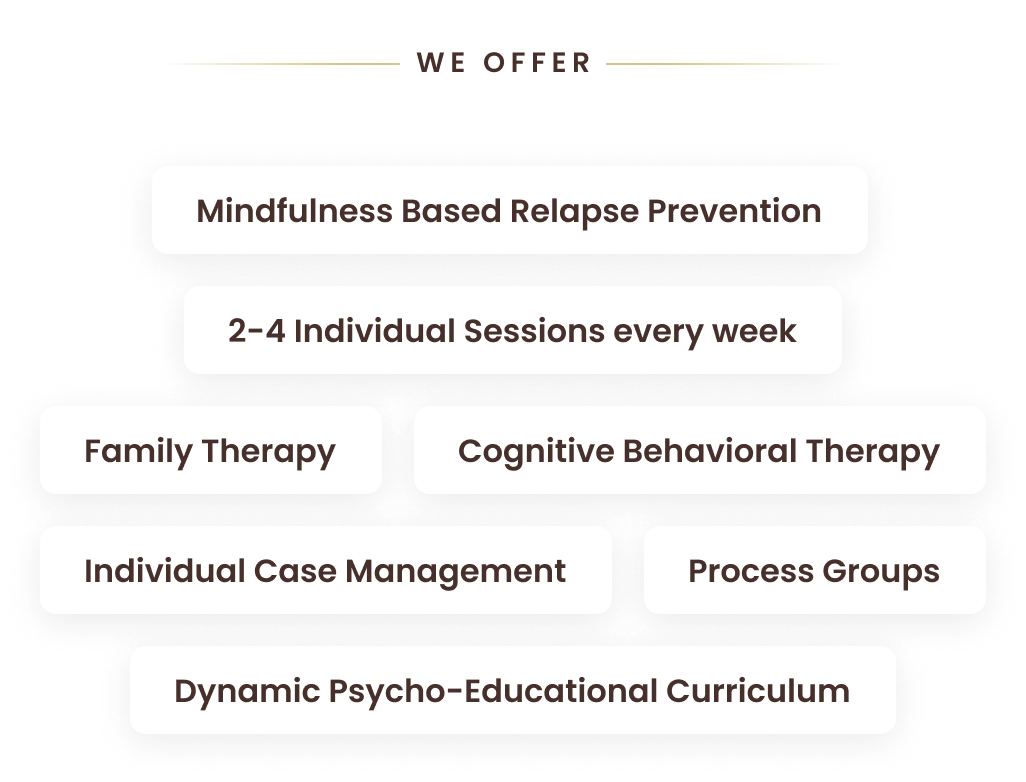 WE OFFER

Mindfulness Based Relapse Prevention

2-4 Individual Sessions every week

Family Therapy

Cognitive Behavioral Therapy

Individual Case Management

Process Groups

Dynamic Psycho-Educational Curriculum