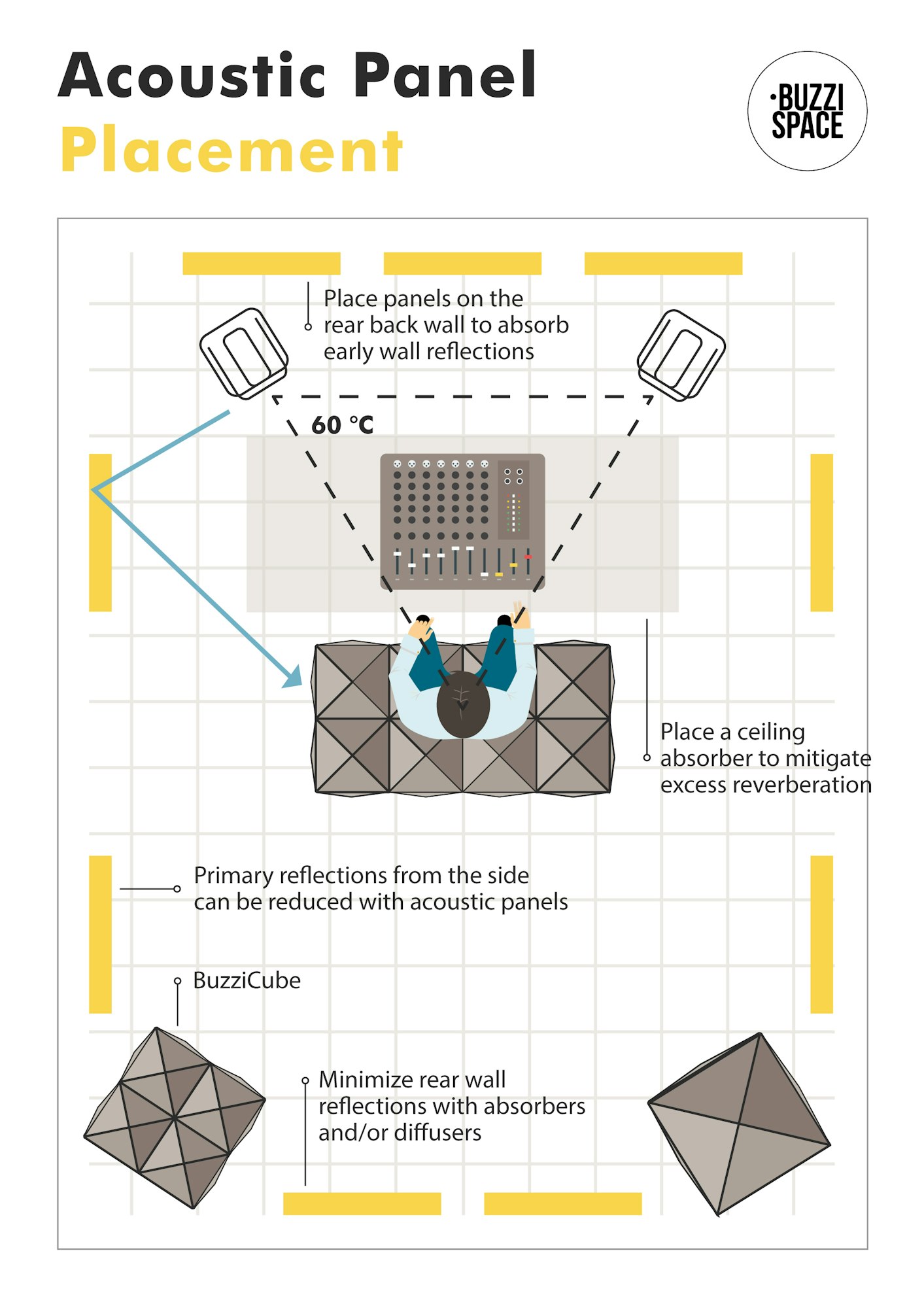 Acoustic Panel
Placement

·BUZZI SPACE

Place panels on the rear back wall to absorb early wall reflections

60 °C

Place a ceiling absorber to mitigate excess reverberation

Primary reflections from the side can be reduced with acoustic panels

BuzziCube

Minimize rear wall reflections with absorbers and/or diffusers