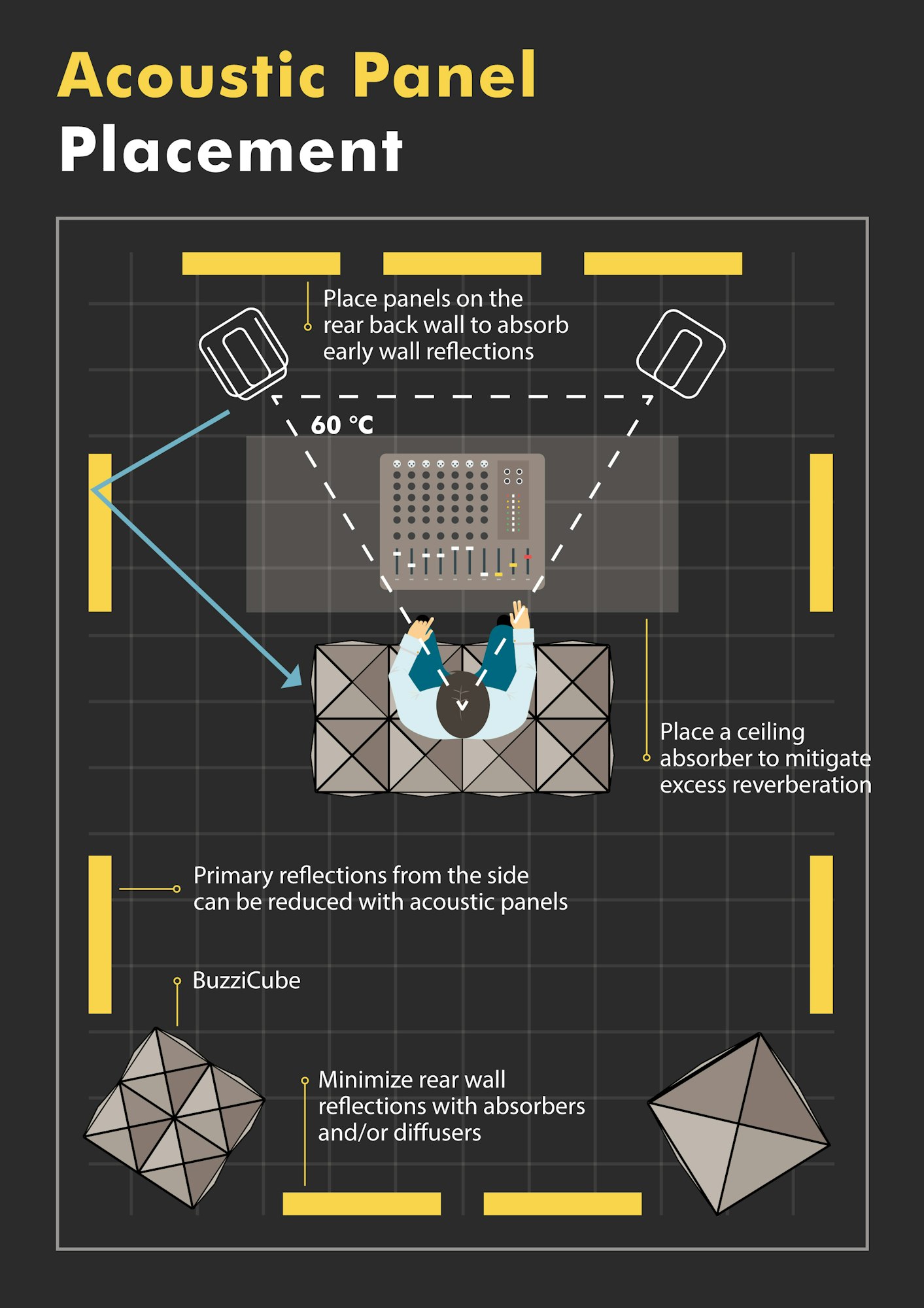 Acoustic Panel
Placement

Place panels on the rear back wall to absorb early wall reflections

60 °C

Place a ceiling absorber to mitigate excess reverberation

Primary reflections from the side can be reduced with acoustic panels

BuzziCube

Minimize rear wall reflections with absorbers and/or diffusers