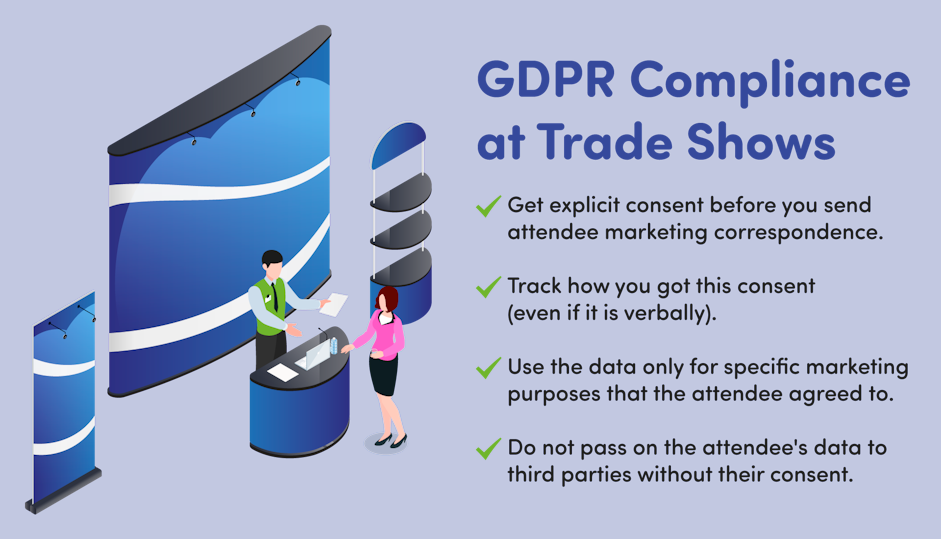 GDPR Compliance at Trade Shows

✓ Get explicit consent before you send attendee marketing correspondence.

✓ Track how you got this consent (even if it is verbally).

✓ Use the data only for specific marketing purposes that the attendee agreed to.

✓ Do not pass on the attendee's data to third parties without their consent.