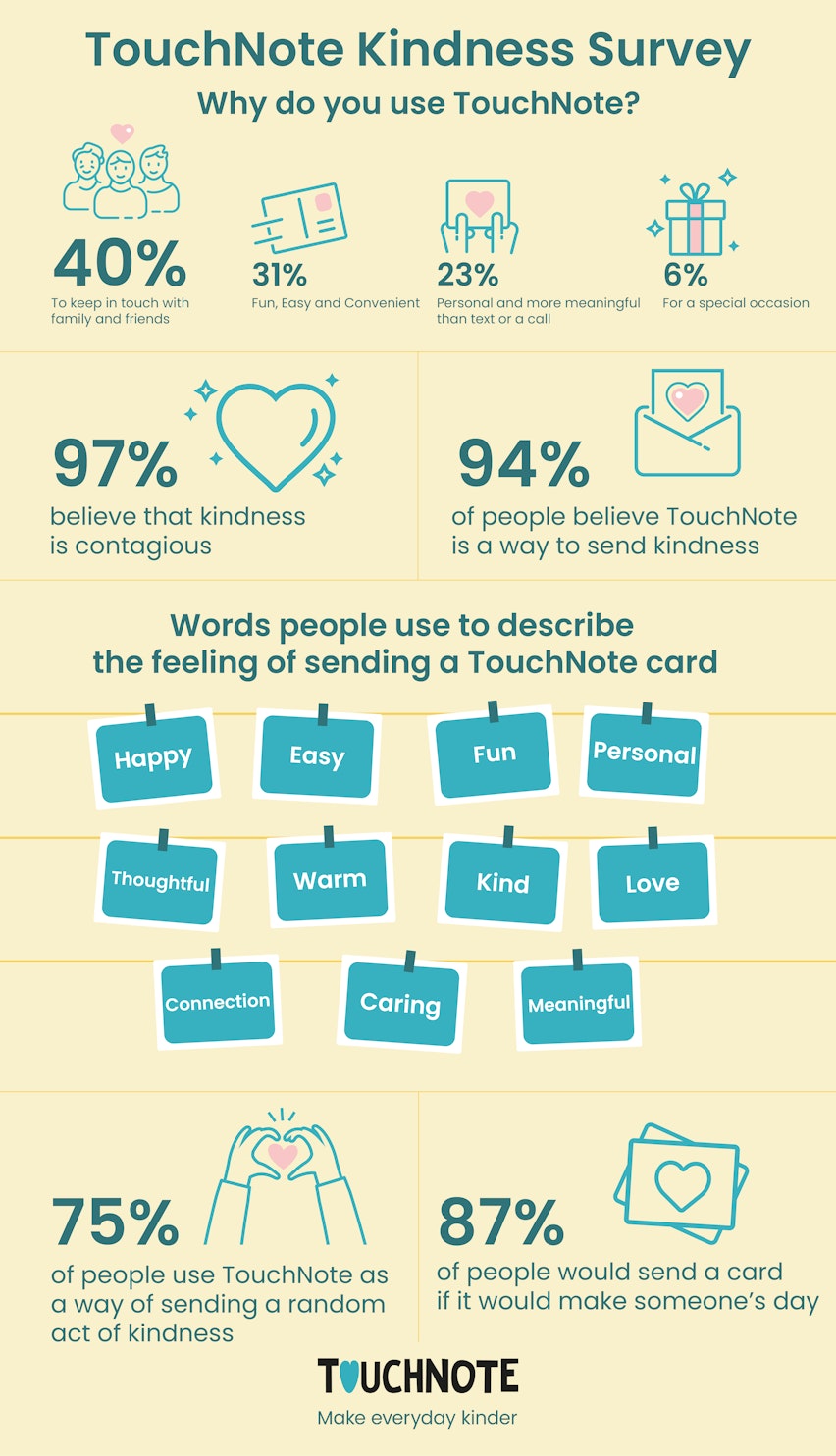 TouchNote Kindness Survey

Why do you use TouchNote?

40%
To keep in touch with family and friends

31%
Fun, Easy and Convenient

23%
Personal and more meaningful than text or a call

6%
For a special occasion

97%
believe that kindness is contagious

94%
of people believe TouchNote is a way to send kindness

Words people use to describe the feeling of sending a TouchNote card

Happy
Easy
Fun
Personal
Thoughtful
Warm
Kind
Love
Connection
Caring
Meaningful

75%
of people use TouchNote as a way of sending a random act of kindness

87%
of people would send a card if it would make someone's day

TOUCHNOTE
Make everyday kinder