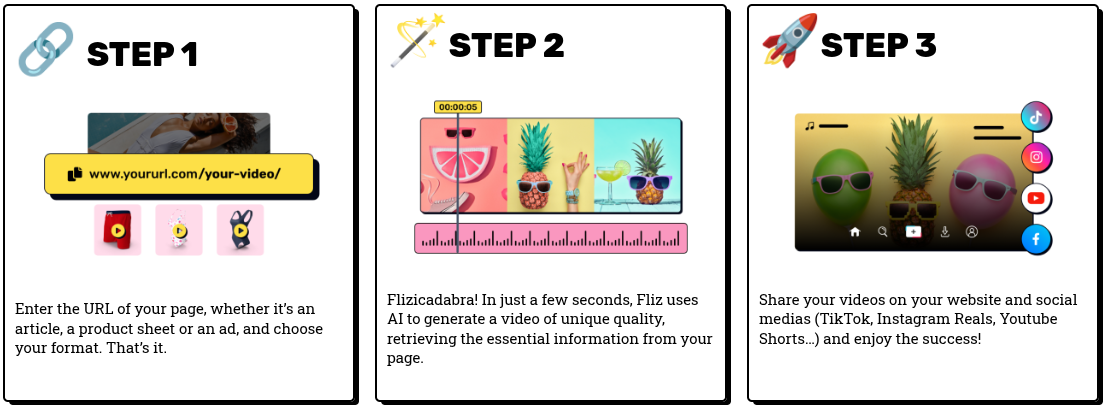 STEP 1

www.yoururl.com/your-video/

Enter the URL of your page, whether it's an article, a product sheet or an ad, and choose your format. That's it.

STEP 2

00:00:05

Flizicadabra! In just a few seconds, Fliz uses AI to generate a video of unique quality, retrieving the essential information from your page.

STEP 3

Share your videos on your website and social medias (TikTok, Instagram Reals, Youtube Shorts...) and enjoy the success!