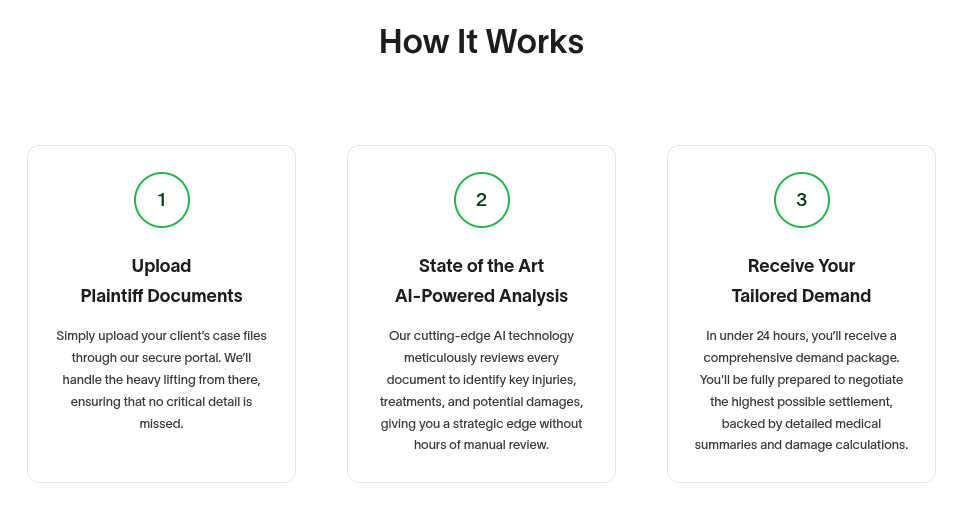 How It Works

1

Upload
Plaintiff Documents

Simply upload your client's case files through our secure portal. We'll handle the heavy lifting from there, ensuring that no critical detail is missed.

2

State of the Art
AI-Powered Analysis

Our cutting-edge AI technology meticulously reviews every document to identify key injuries, treatments, and potential damages, giving you a strategic edge without hours of manual review.

3

Receive Your
Tailored Demand

In under 24 hours, you'll receive a comprehensive demand package. You'll be fully prepared to negotiate the highest possible settlement, backed by detailed medical summaries and damage calculations.