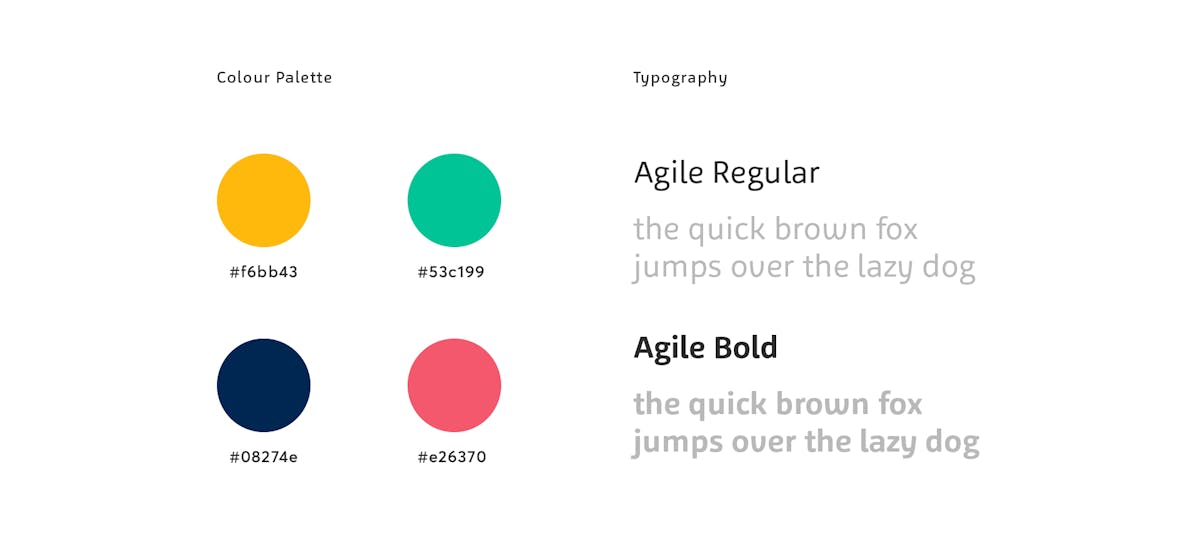 Colour Palette

#f6bb43

#53c199

#08274e

#e26370

Typography

Agile Regular

the quick brown fox jumps over the lazy dog

Agile Bold

the quick brown fox jumps over the lazy dog