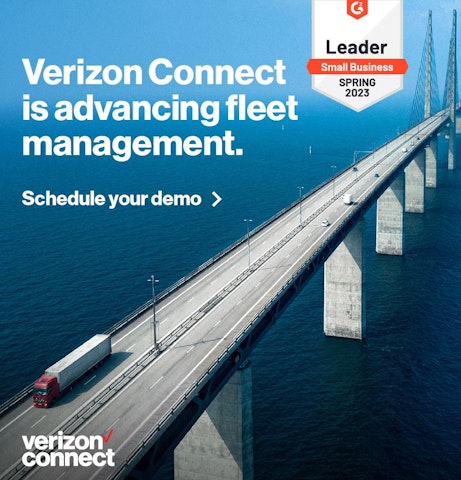 G2

Leader
Small Business
SPRING
2023

Verizon Connect is advancing fleet management.

Schedule your demo >

verizon
connect